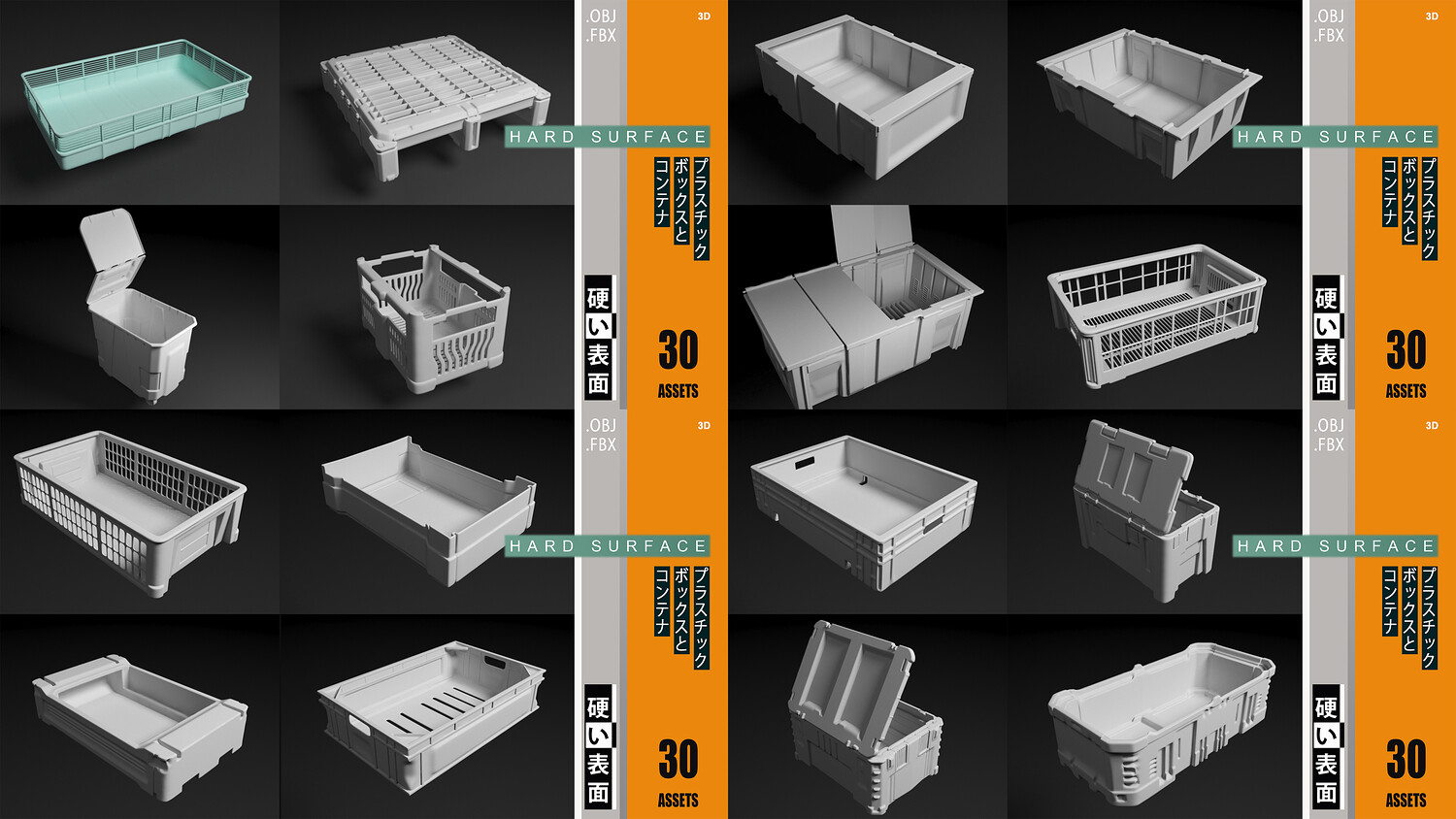 .OBJ
.FBX
3D
HARD SURFACE
プラスチック
ボックスと
コンテナ
硬い表面
30
ASSETS

.OBJ
.FBX
3D
HARD SURFACE
プラスチック
ボックスと
コンテナ
硬い表面
30
ASSETS

.OBJ
.FBX
3D
HARD SURFACE
プラスチック
ボックスと
コンテナ
硬い表面
30
ASSETS

.OBJ
.FBX
3D
HARD SURFACE
プラスチック
ボックスと
コンテナ
硬い表面
30
ASSETS