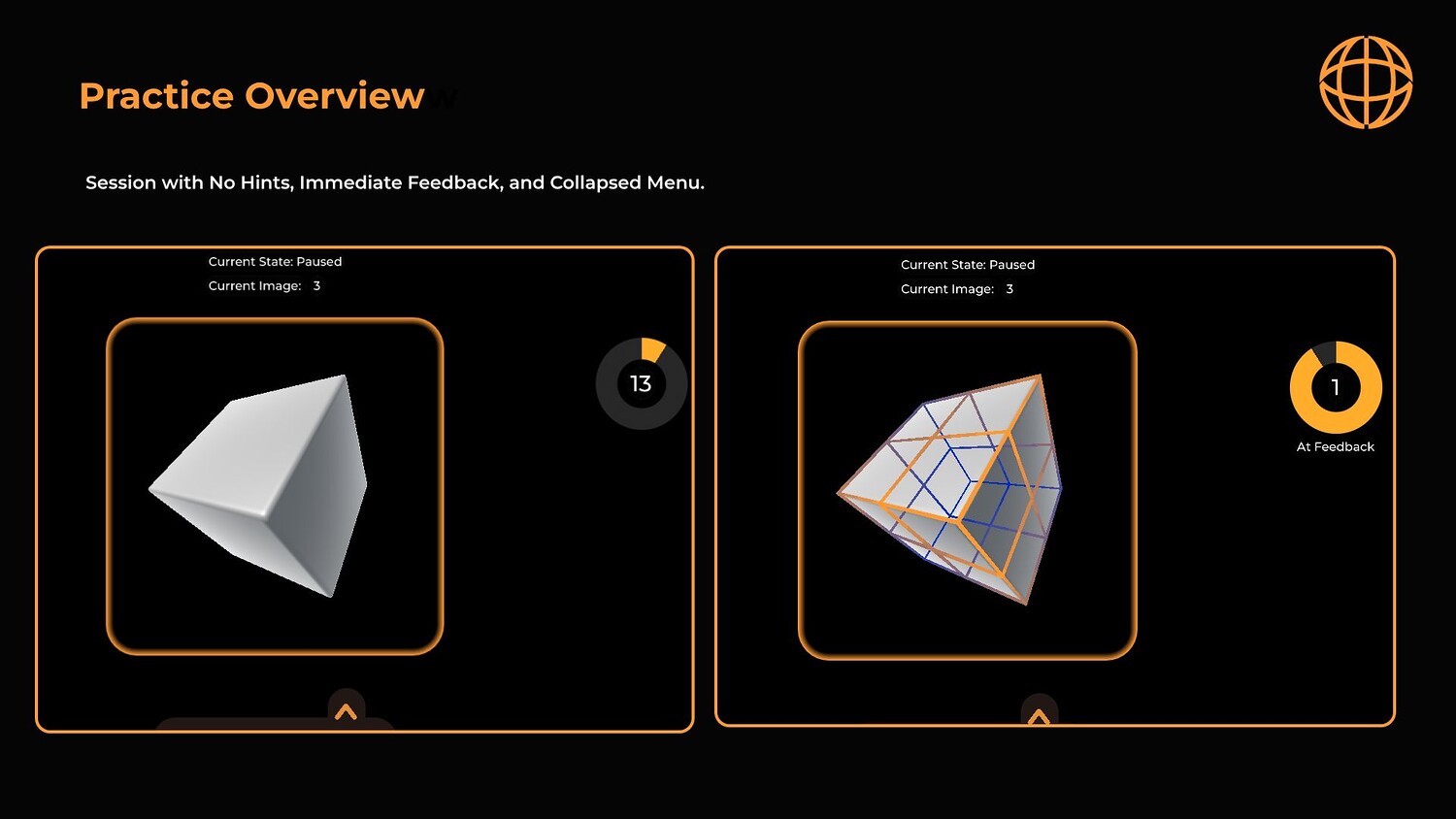 Practice Overview

Session with No Hints, Immediate Feedback, and Collapsed Menu.

Current State: Paused
Current Image: 3

13

Current State: Paused
Current Image: 3

1

At Feedback