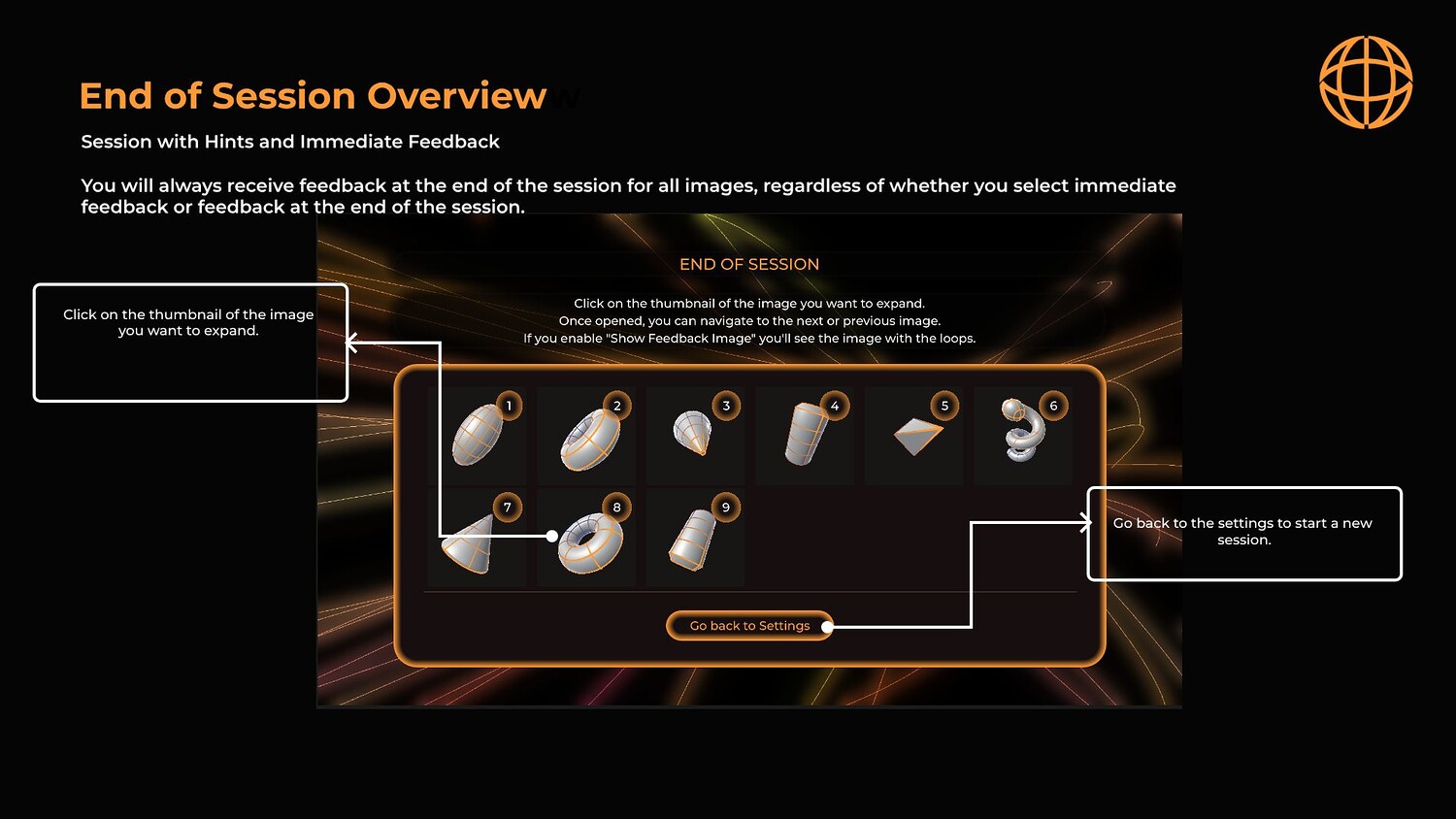 End of Session Overview

Session with Hints and Immediate Feedback

You will always receive feedback at the end of the session for all images, regardless of whether you select immediate feedback or feedback at the end of the session.

Click on the thumbnail of the image you want to expand.

END OF SESSION

Click on the thumbnail of the image you want to expand.
Once opened, you can navigate to the next or previous image.
If you enable "Show Feedback Image" you'll see the image with the loops.

1
2
3
4
5
6
7
8
9

Go back to Settings

Go back to the settings to start a new session.