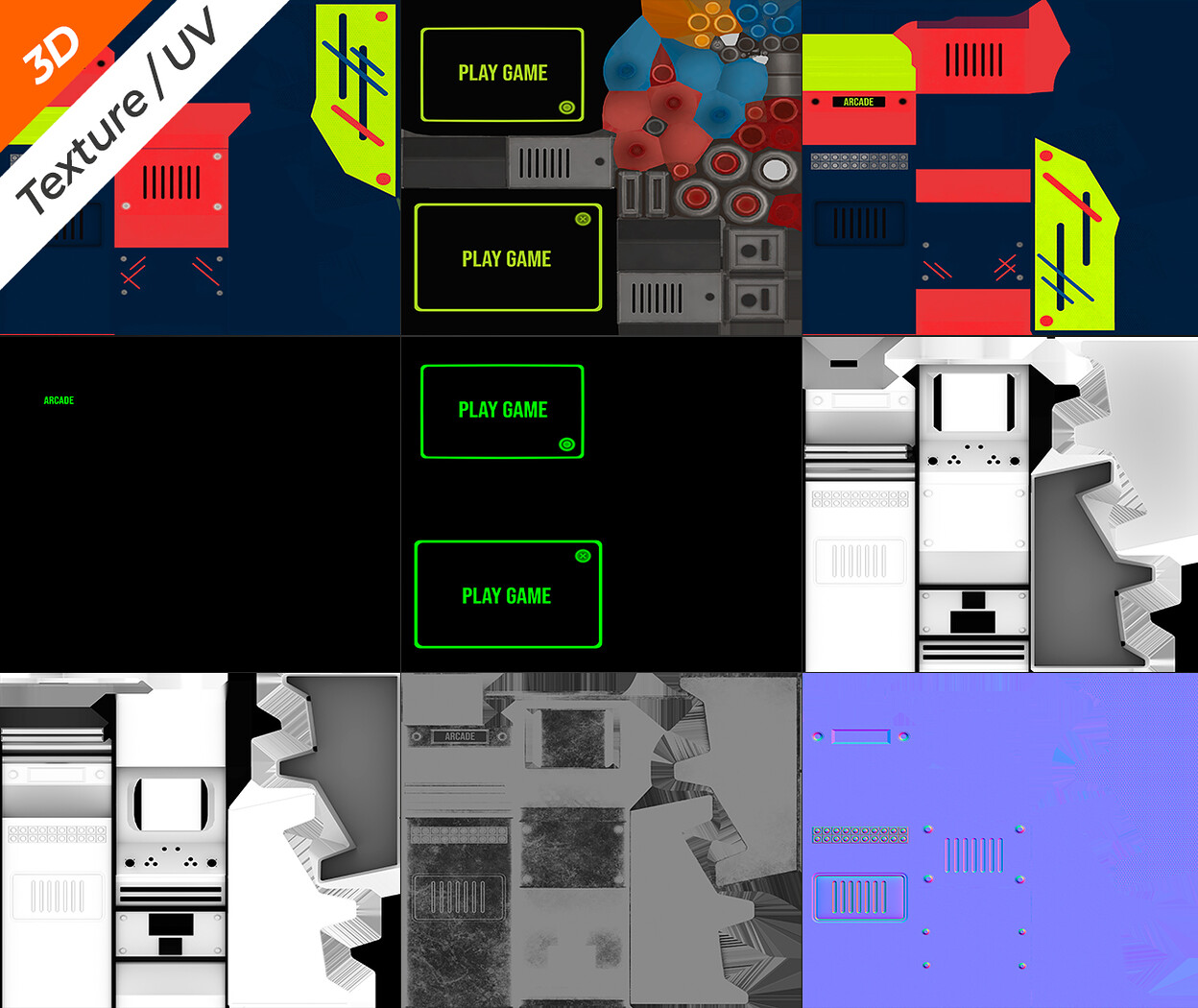 3D
Texture / UV

PLAY GAME

PLAY GAME

ARCADE

ARCADE

PLAY GAME

PLAY GAME

ARCADE