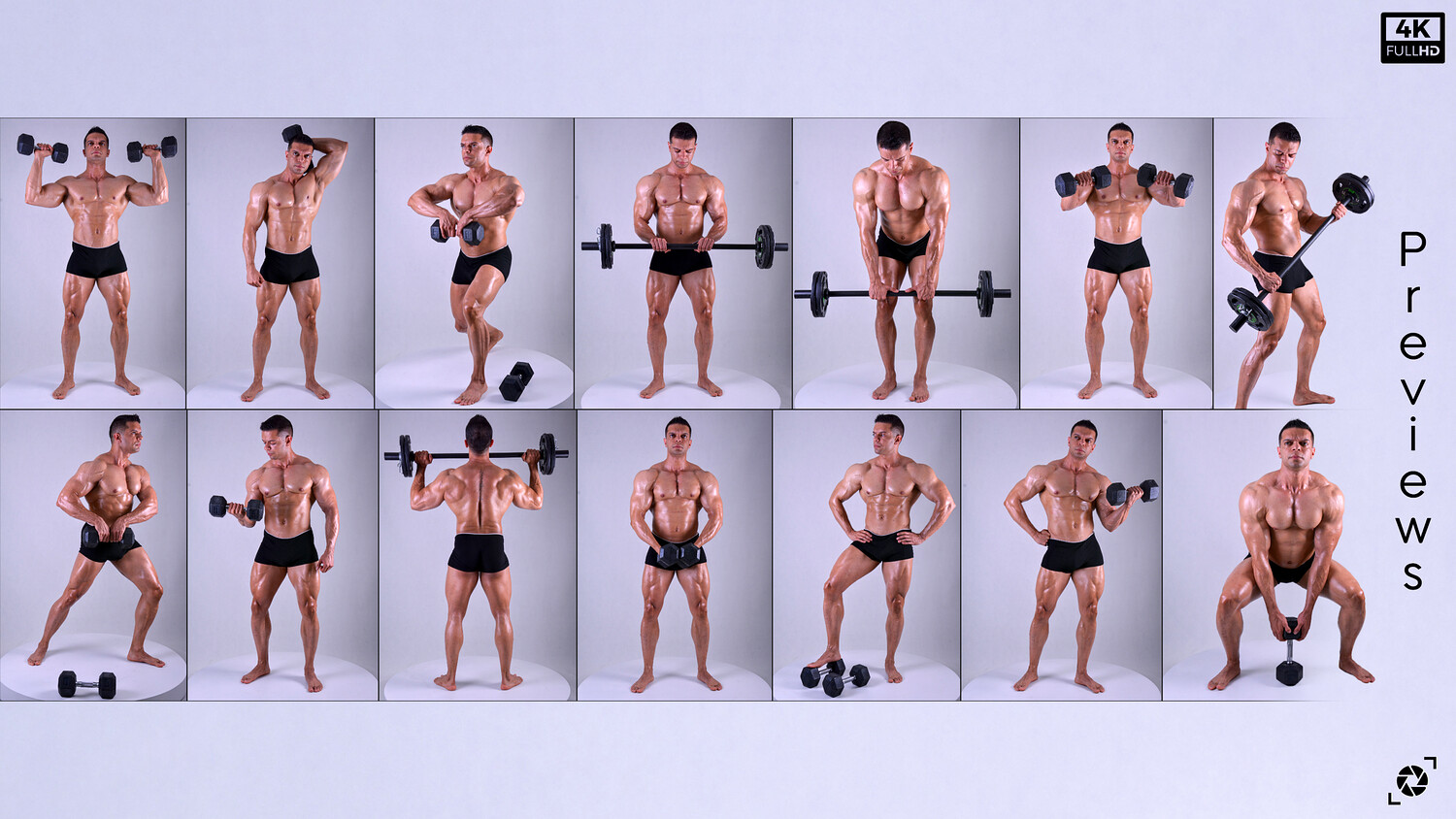 4K
FULLHD

Previews