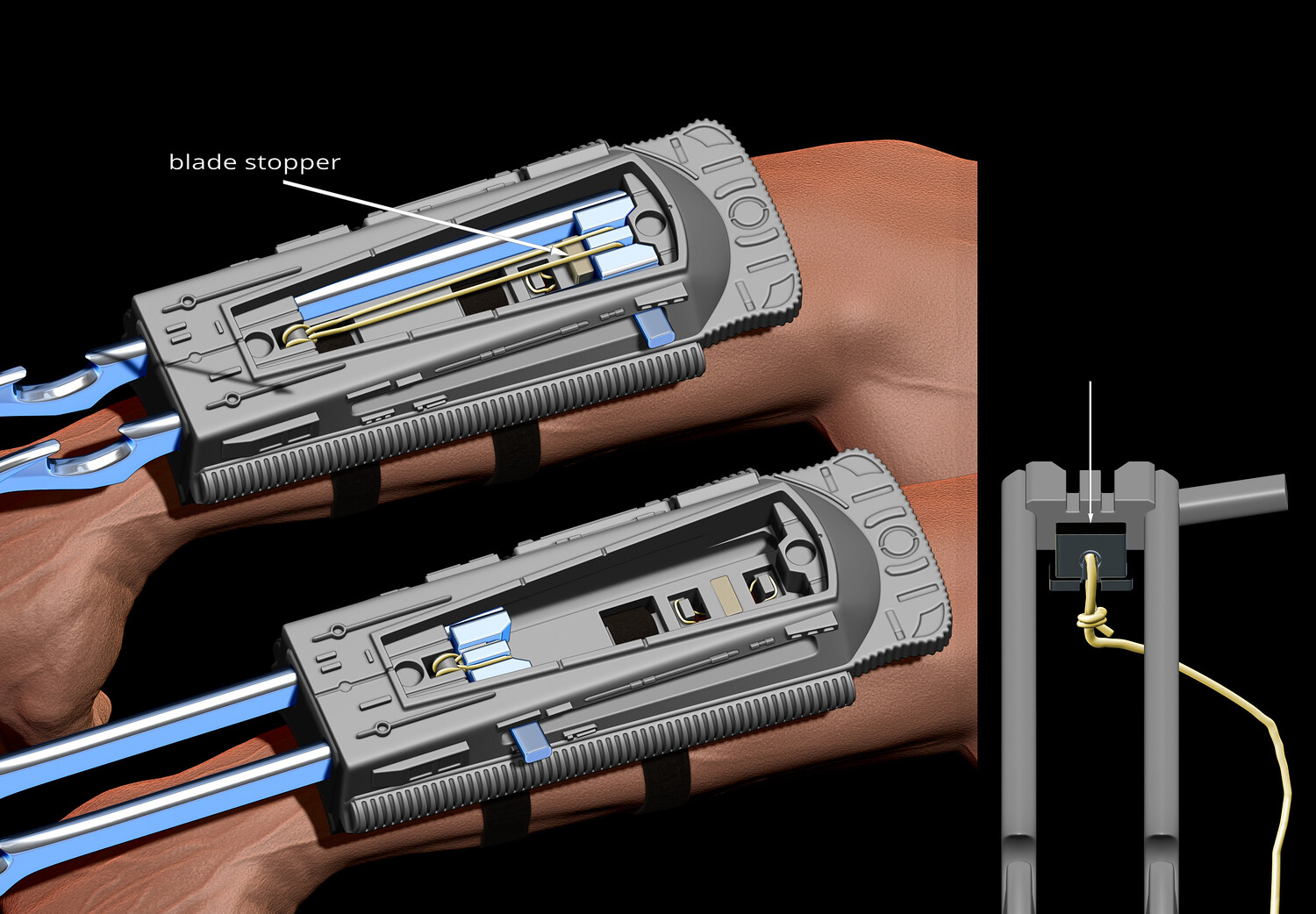 blade stopper