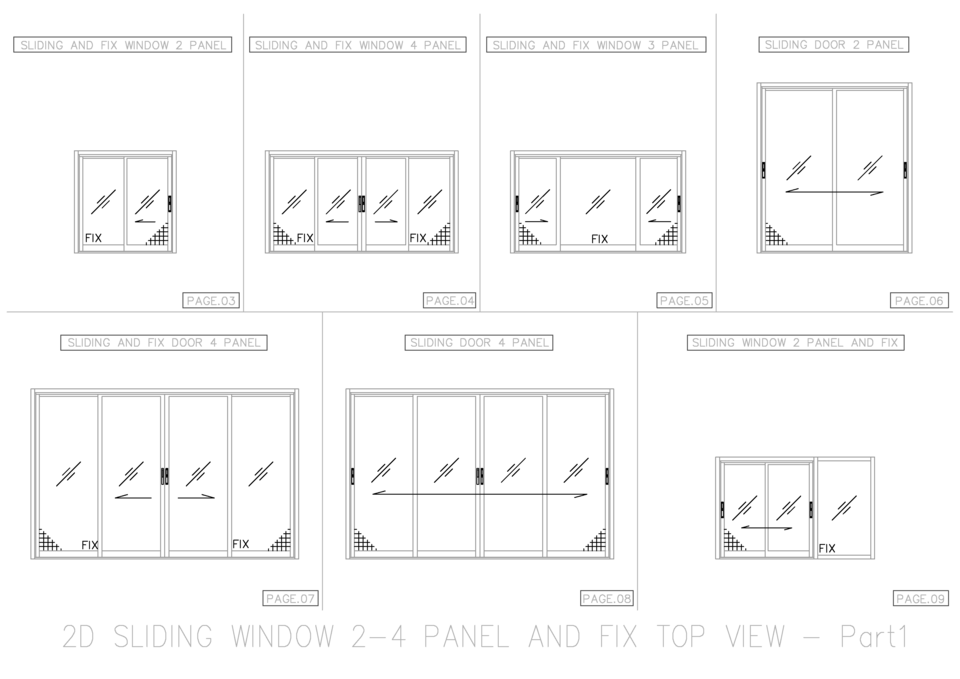 SLIDING AND FIX WINDOW 2 PANEL

FIX

PAGE.03

SLIDING AND FIX WINDOW 4 PANEL

FIX

FIX

PAGE.04

SLIDING AND FIX WINDOW 3 PANEL

FIX

PAGE.05

SLIDING DOOR 2 PANEL

PAGE.06

SLIDING AND FIX DOOR 4 PANEL

FIX

FIX

PAGE.07

SLIDING DOOR 4 PANEL

PAGE.08

SLIDING WINDOW 2 PANEL AND FIX

FIX

PAGE.09

2D SLIDING WINDOW 2-4 PANEL AND FIX TOP VIEW - Part1